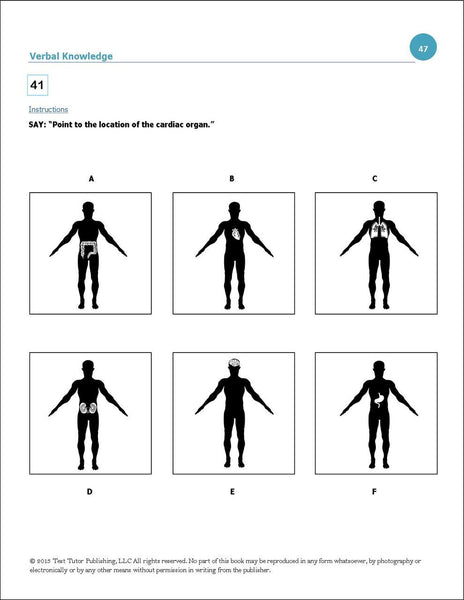 Verbal Knowledge

47

41

Instructions

SAY: "Point to the location of the cardiac organ."

A

B

C

D

E

F

© 2015 Test Tutor Publishing, LLC All rights reserved. No part of this book may be reproduced in any form whatsoever, by photography or electronically or by any other means without permission in writing from the publisher.